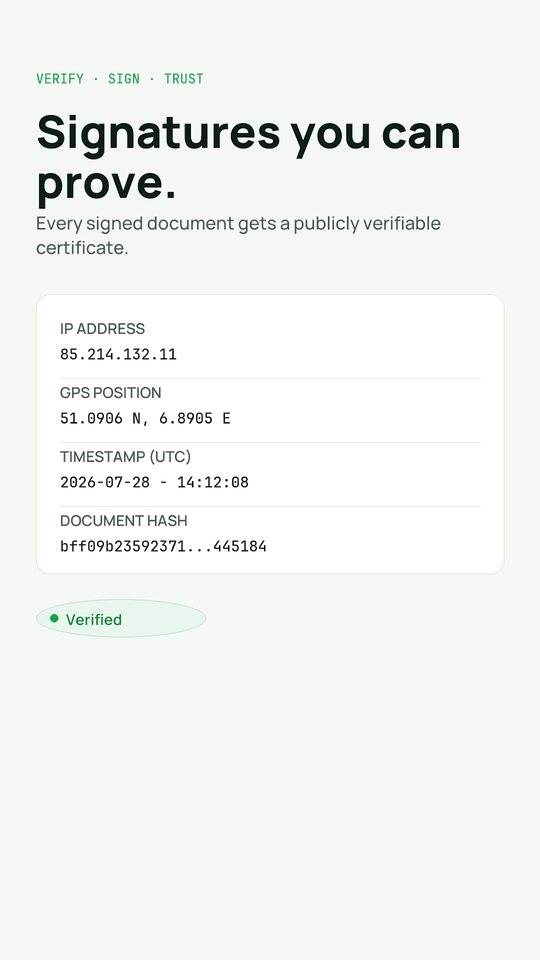 VERIFY · SIGN · TRUST

Signatures you can prove.

Every signed document gets a publicly verifiable certificate.

IP ADDRESS
85.214.132.11

GPS POSITION
51.0906 N, 6.8905 E

TIMESTAMP (UTC)
2026-07-28 - 14:12:08

DOCUMENT HASH
bff09b23592371...445184

Verified