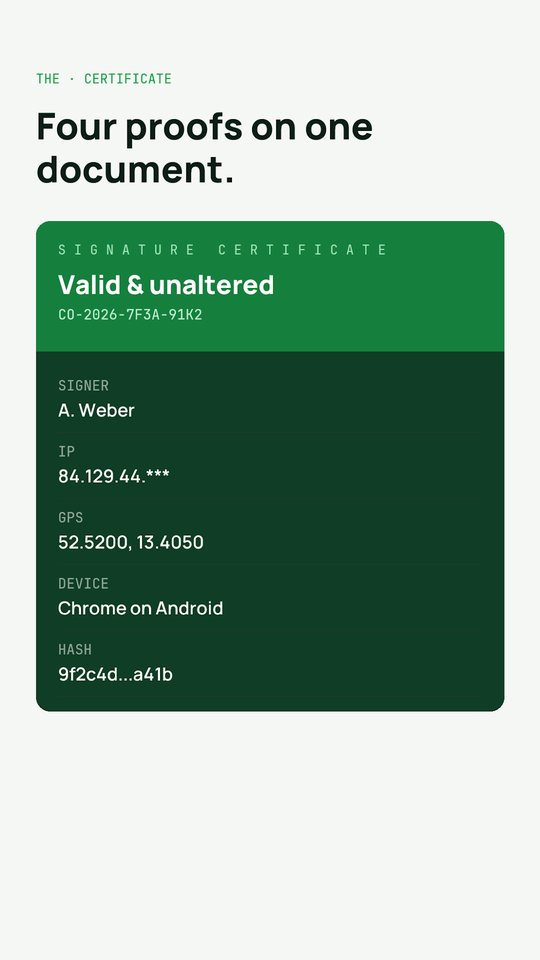 THE · CERTIFICATE

Four proofs on one document.

SIGNATURE CERTIFICATE

Valid & unaltered

CO-2026-7F3A-91K2

SIGNER

A. Weber

IP

84.129.44.***

GPS

52.5200, 13.4050

DEVICE

Chrome on Android

HASH

9f2c4d...a41b